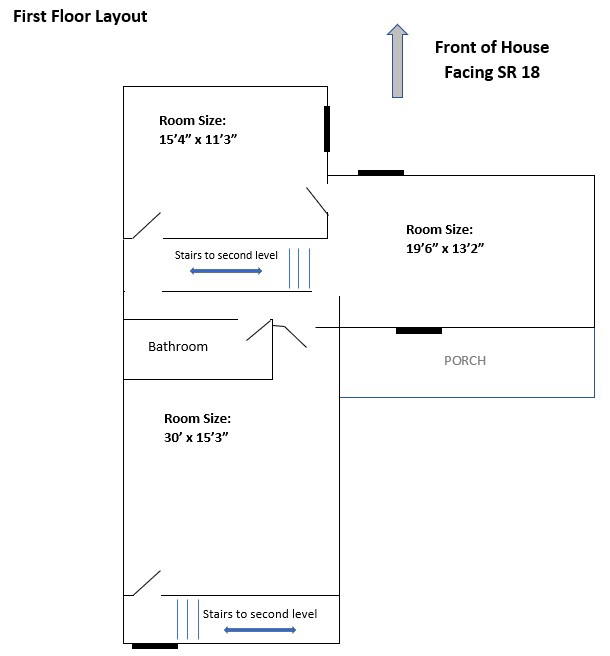 First Floor Layout

Front of House
Facing SR 18

Room Size:
15’4” x 11’3”

Room Size:
19’6” x 13’2”

Stairs to second level

Bathroom

PORCH

Room Size:
30’ x 15’3”

Stairs to second level